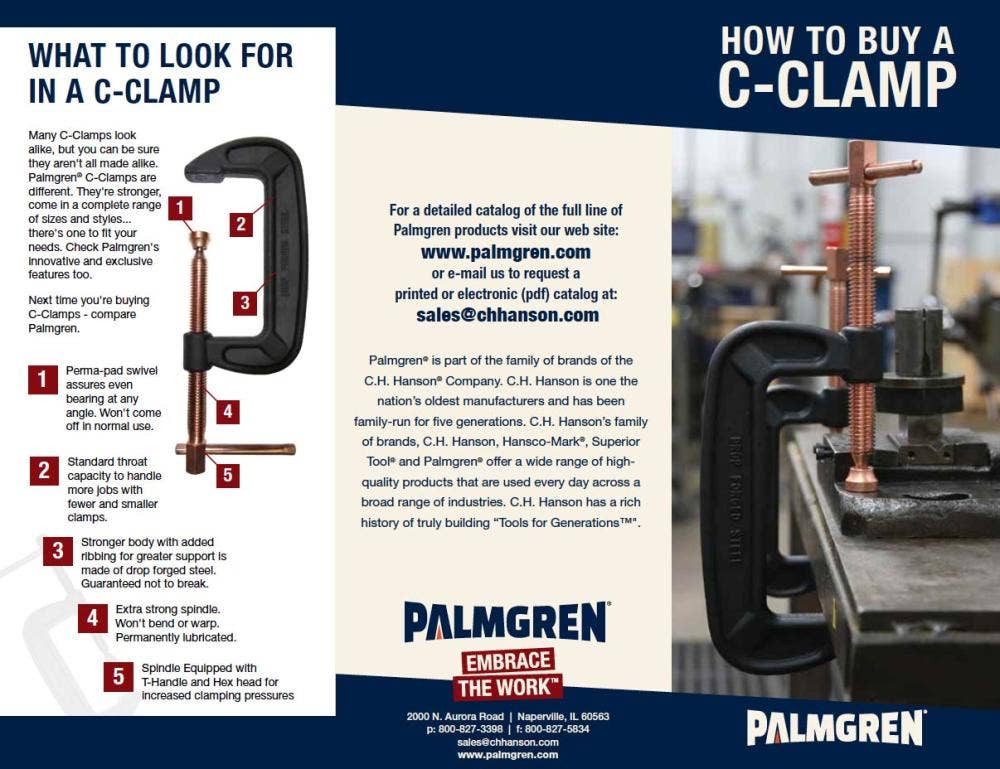 WHAT TO LOOK FOR IN A C-CLAMP

Many C-Clamps look alike, but you can be sure they aren't all made alike. Palmgren® C-Clamps are different. They're stronger, come in a complete range of sizes and styles... there's one to fit your needs. Check Palmgren's innovative and exclusive features too.

Next time you're buying C-Clamps - compare Palmgren.

1 2 3 4 5

1 Perma-pad swivel assures even bearing at any angle. Won't come off in normal use.

2 Standard throat capacity to handle more jobs with fewer and smaller clamps.

3 Stronger body with added ribbing for greater support is made of drop forged steel. Guaranteed not to break.

4 Extra strong spindle. Won't bend or warp. Permanently lubricated.

5 Spindle Equipped with T-Handle and Hex head for increased clamping pressures

For a detailed catalog of the full line of Palmgren products visit our web site:
www.palmgren.com
or e-mail us to request a printed or electronic (pdf) catalog at:
sales@chhanson.com

Palmgren® is part of the family of brands of the C.H. Hanson® Company. C.H. Hanson is one the nation's oldest manufacturers and has been family-run for five generations. C.H. Hanson's family of brands, C.H. Hanson, Hansco-Mark®, Superior Tool® and Palmgren® offer a wide range of high-quality products that are used every day across a broad range of industries. C.H. Hanson has a rich history of truly building "Tools for Generations™".

PALMGREN®
EMBRACE THE WORK™

2000 N. Aurora Road | Naperville, IL 60563
p: 800-827-3398 | f: 800-827-5834
sales@chhanson.com
www.palmgren.com

HOW TO BUY A C-CLAMP

DROP FORGED STEEL

PALMGREN®